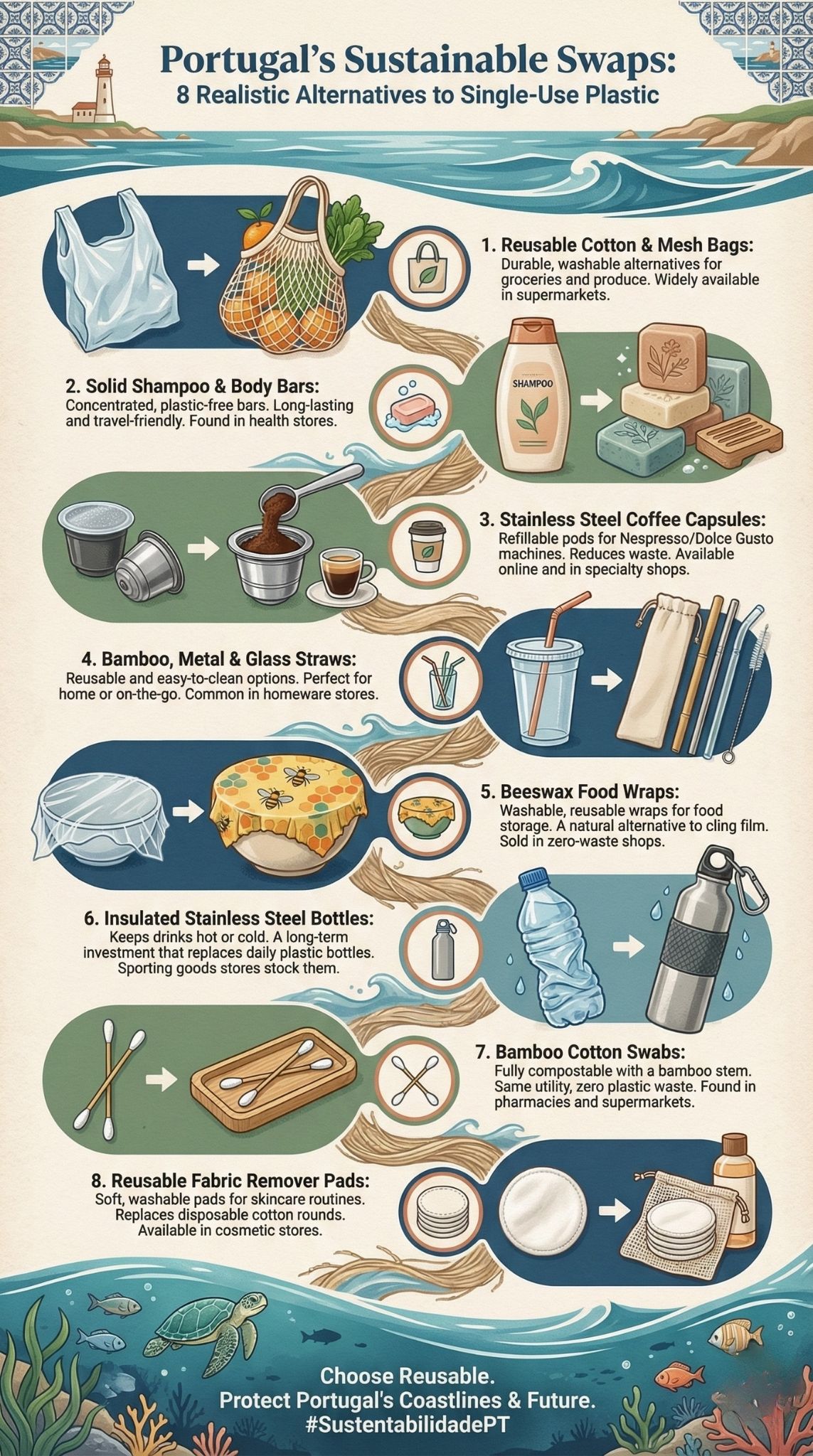 Portugal's Sustainable Swaps:
8 Realistic Alternatives to Single-Use Plastic

1. Reusable Cotton & Mesh Bags:
Durable, washable alternatives for groceries and produce. Widely available in supermarkets.

2. Solid Shampoo & Body Bars:
Concentrated, plastic-free bars. Long-lasting and travel-friendly. Found in health stores.

SHAMPOO

3. Stainless Steel Coffee Capsules:
Refillable pods for Nespresso/Dolce Gusto machines. Reduces waste. Available online and in specialty shops.

4. Bamboo, Metal & Glass Straws:
Reusable and easy-to-clean options. Perfect for home or on-the-go. Common in homeware stores.

5. Beeswax Food Wraps:
Washable, reusable wraps for food storage. A natural alternative to cling film. Sold in zero-waste shops.

6. Insulated Stainless Steel Bottles:
Keeps drinks hot or cold. A long-term investment that replaces daily plastic bottles. Sporting goods stores stock them.

7. Bamboo Cotton Swabs:
Fully compostable with a bamboo stem. Same utility, zero plastic waste. Found in pharmacies and supermarkets.

8. Reusable Fabric Remover Pads:
Soft, washable pads for skincare routines. Replaces disposable cotton rounds. Available in cosmetic stores.

Choose Reusable.
Protect Portugal's Coastlines & Future.
#SustentabilidadePT